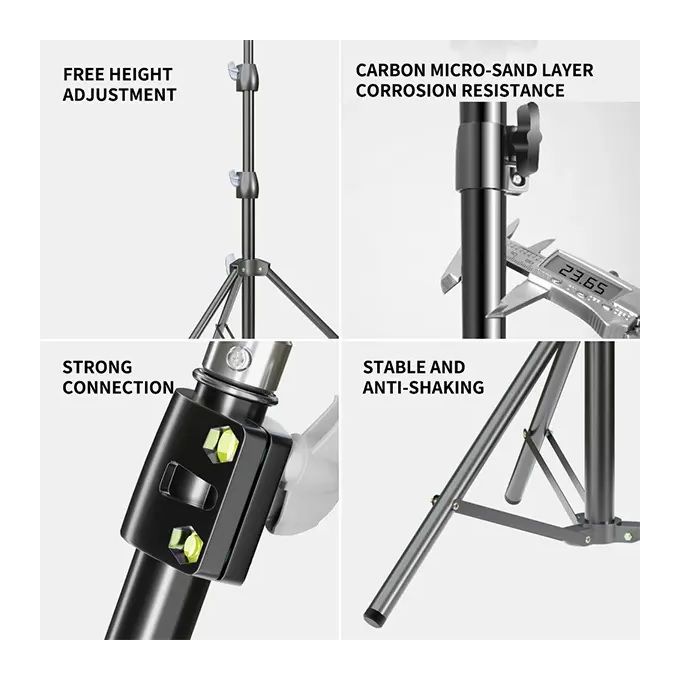 FREE HEIGHT ADJUSTMENT

CARBON MICRO-SAND LAYER CORROSION RESISTANCE

23.65

STRONG CONNECTION

STABLE AND ANTI-SHAKING